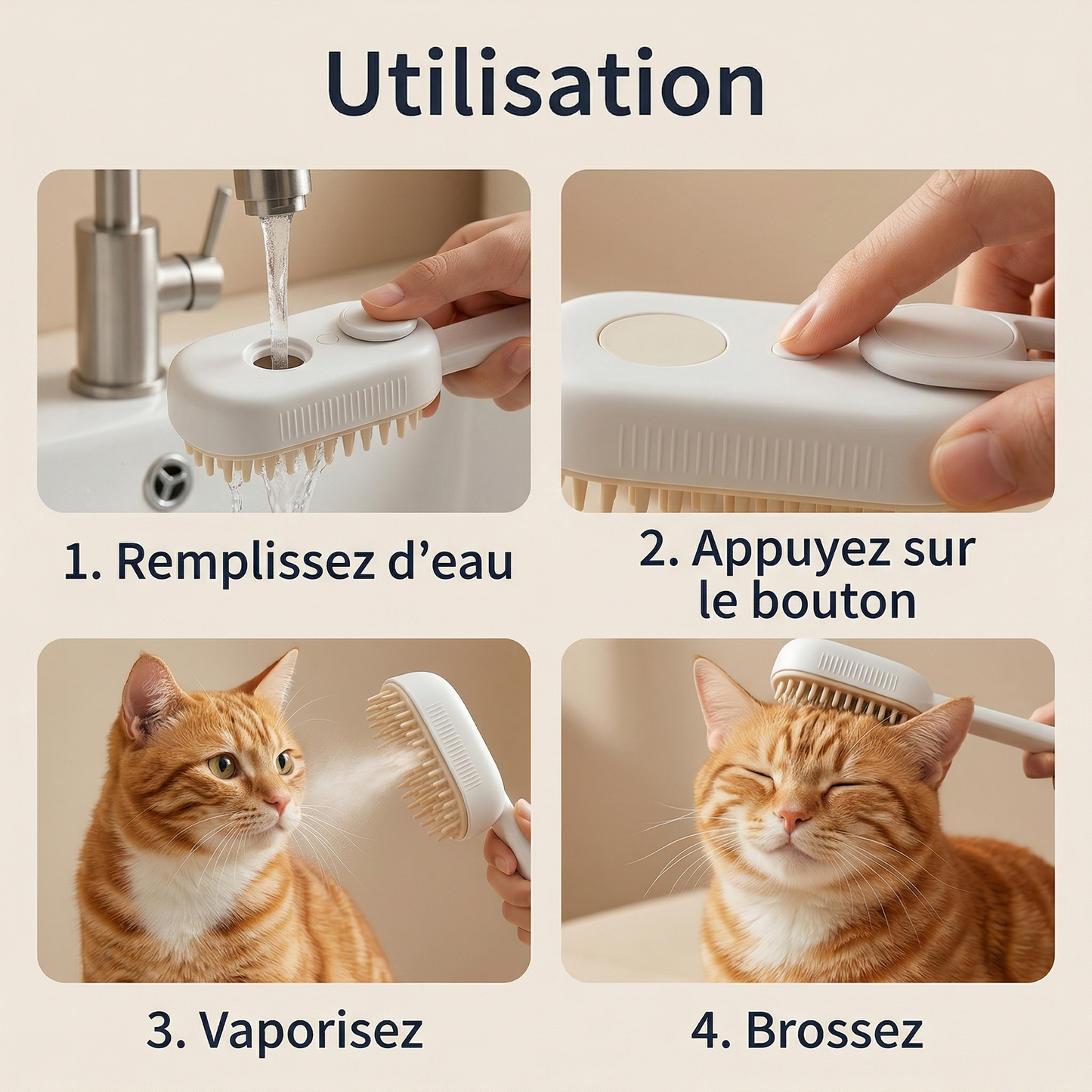 Utilisation

1. Remplissez d’eau

2. Appuyez sur le bouton

3. Vaporisez

4. Brossez