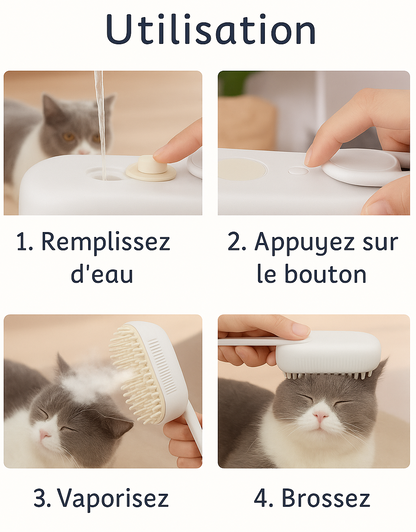 Utilisation

1. Remplissez d'eau

2. Appuyez sur le bouton

3. Vaporisez

4. Brossez