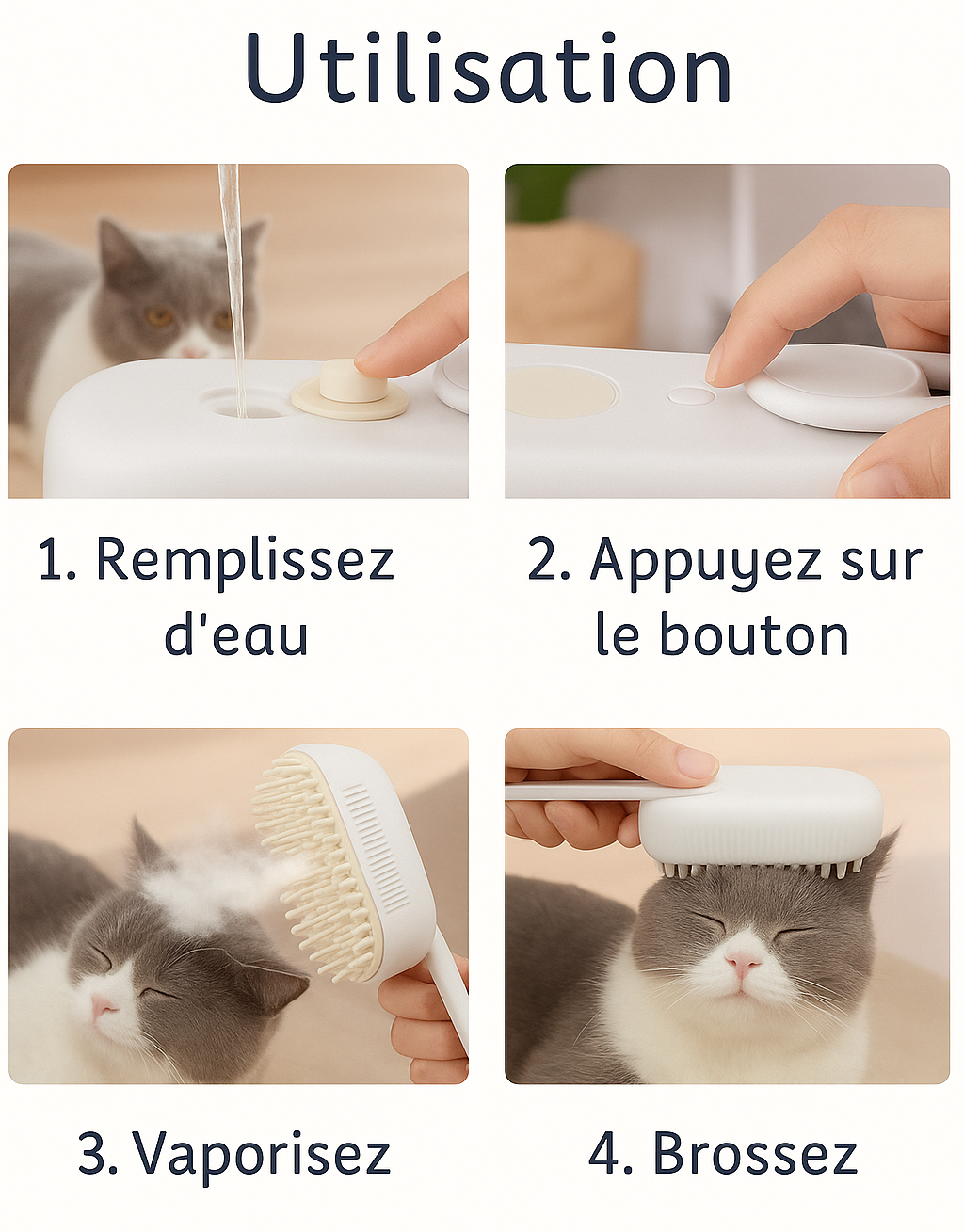 Utilisation

1. Remplissez d'eau

2. Appuyez sur le bouton

3. Vaporisez

4. Brossez